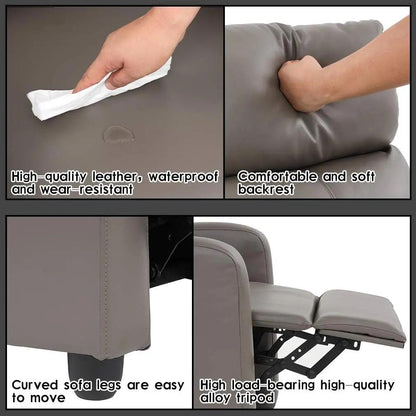 High-quality leather, waterproof and wear-resistant

Comfortable and soft backrest

Curved sofa legs are easy to move

High load-bearing high-quality alloy tripod