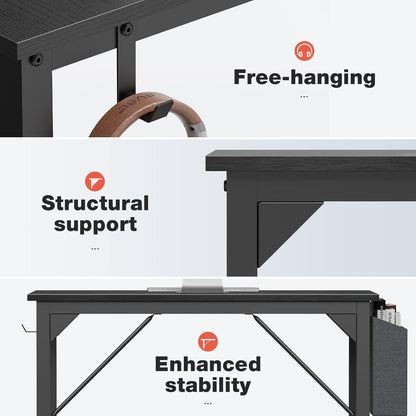 Free-hanging

...

Structural support

...

Enhanced stability

...